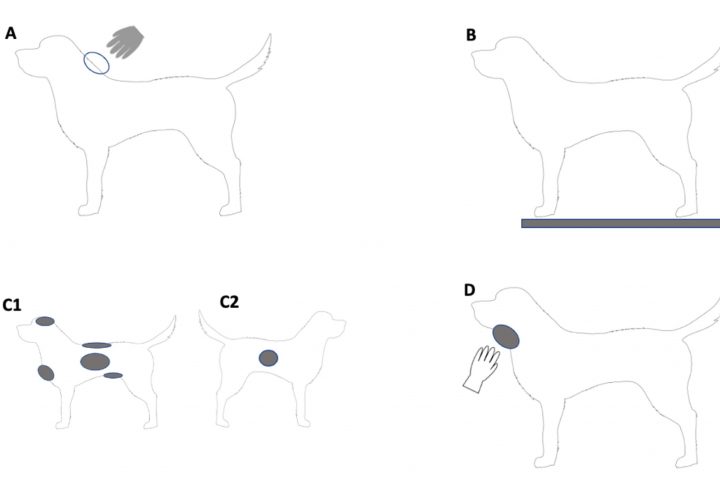 A

B

C1

C2

D