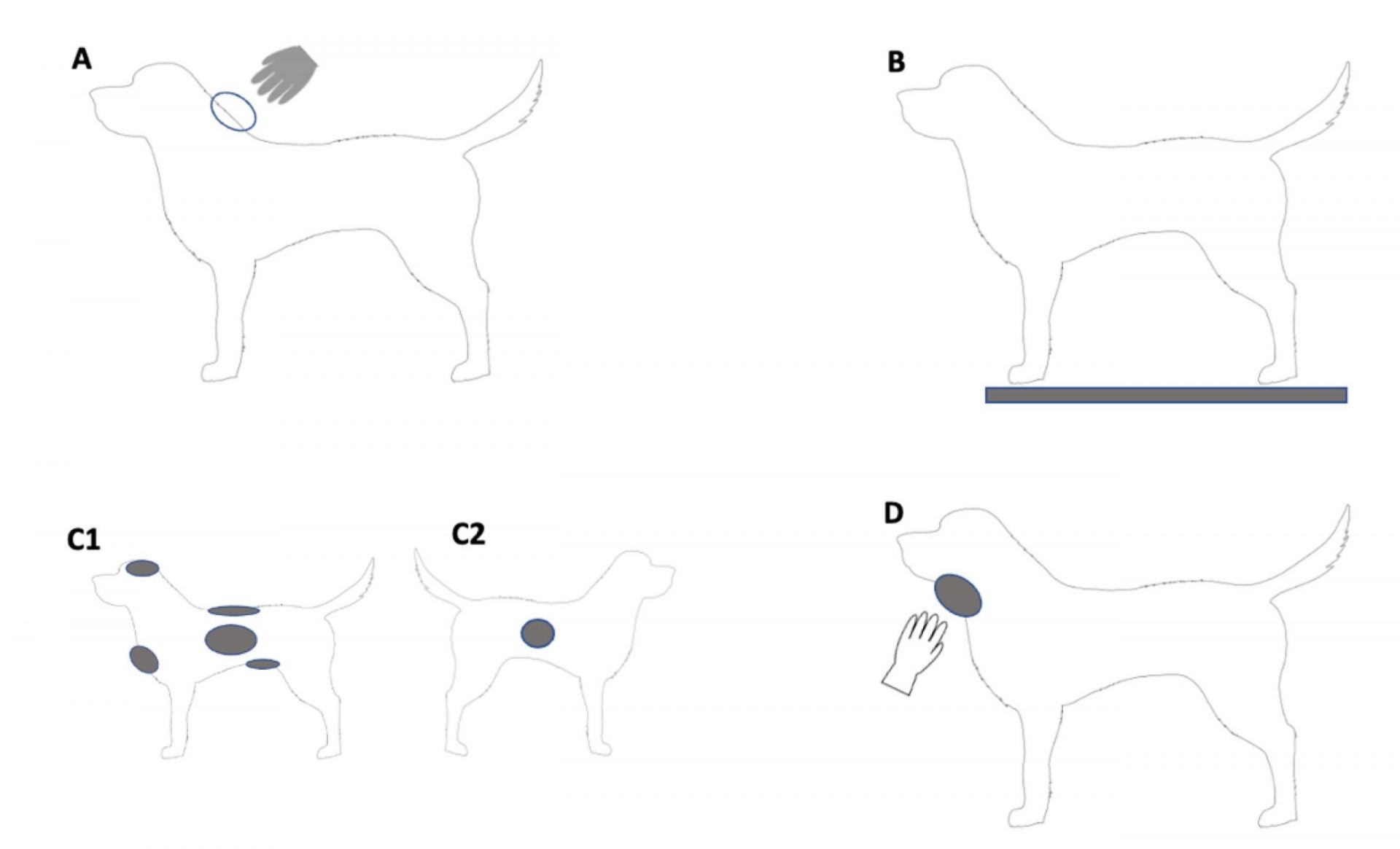 A

B

C1

C2

D